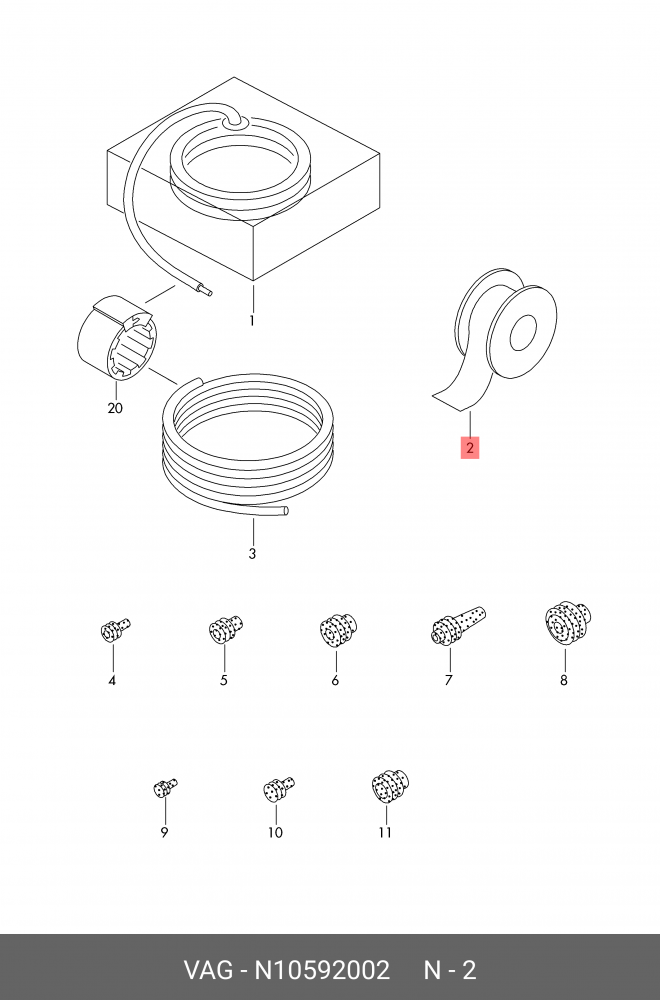 1

20

2

3

4

5

6

7

8

9

10

11

VAG - N10592002 N - 2