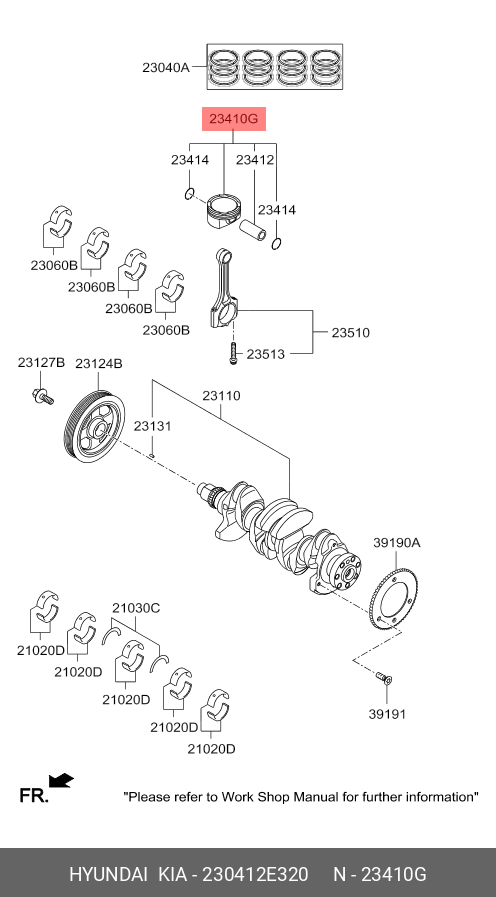 23040A

23410G

23414

23412

23414

23060B

23060B

23060B

23060B

23510

23513

23127B

23124B

23110

23131

39190A

21030C

21020D

21020D

21020D

21020D

21020D

39191

FR.

"Please refer to Work Shop Manual for further information"

HYUNDAI KIA - 230412E320 N - 23410G