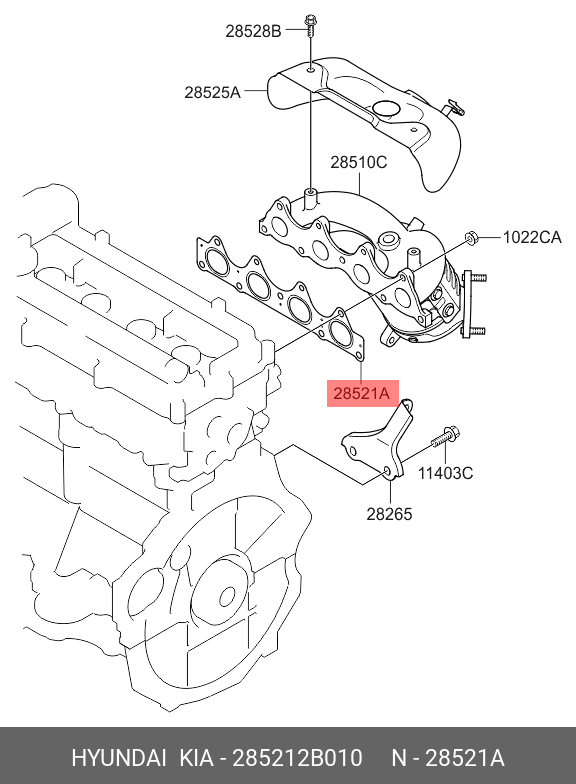 28528B
28525A
28510C
1022CA
28521A
11403C
28265

HYUNDAI KIA - 285212B010 N - 28521A