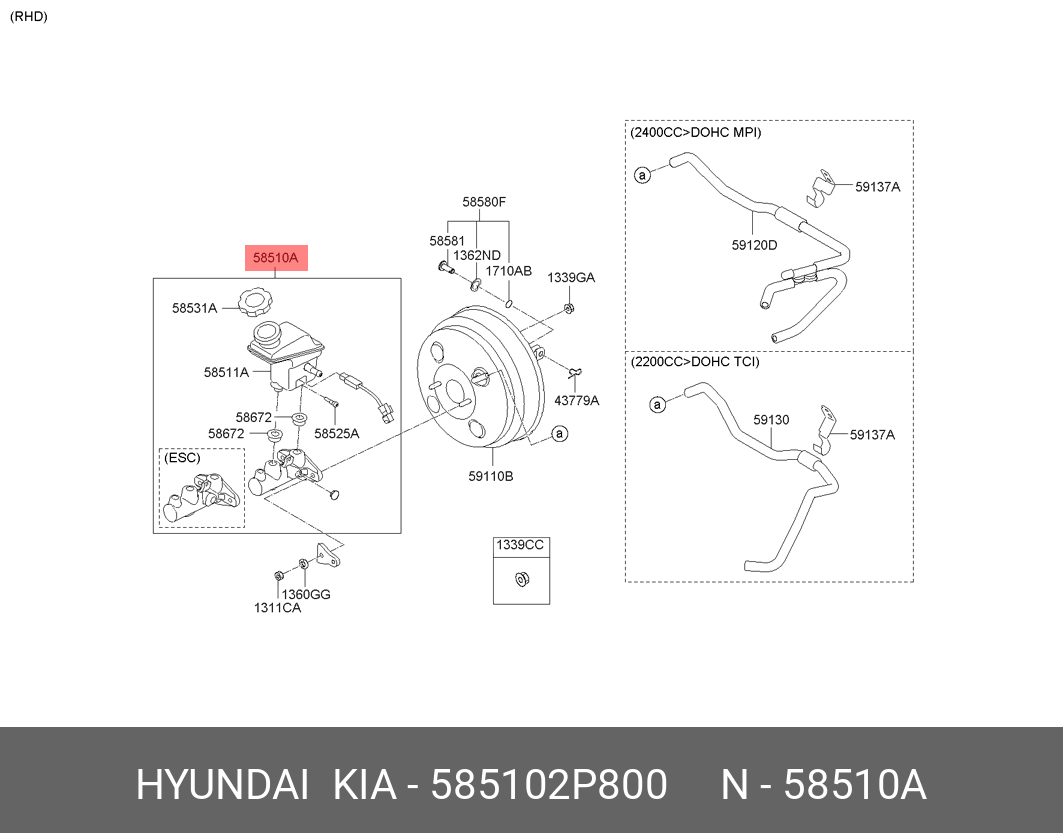 (RHD)

58510A
58531A
58511A
58672
58672
58525A
(ESC)
1360GG
1311CA

58580F
58581
1362ND
1710AB
1339GA
43779A
a
59110B

1339CC

(2400CC>DOHC MPI)
a
59137A
59120D

(2200CC>DOHC TCI)
a
59130
59137A

HYUNDAI KIA - 585102P800 N - 58510A