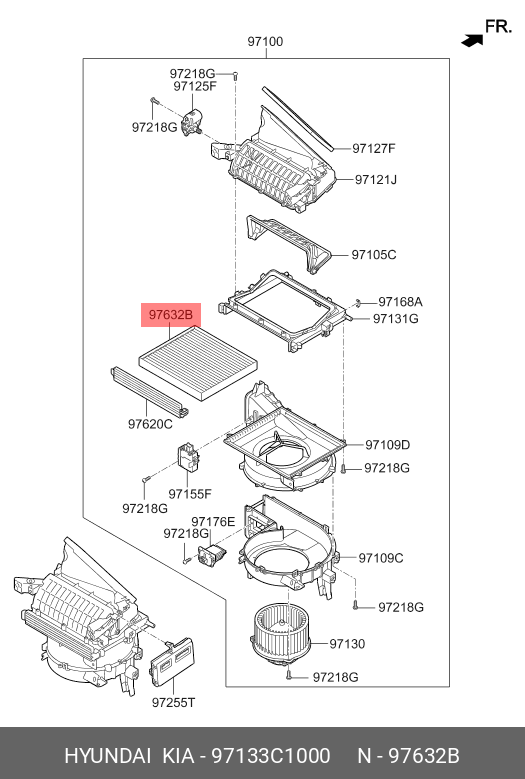 FR.

97100

97218G
97125F

97218G

97127F

97121J

97105C

97168A
97131G

97632B

97620C

97109D
97218G

97155F
97218G

97176E
97218G

97109C

97218G

97130

97218G

97255T

HYUNDAI KIA - 97133C1000 N - 97632B