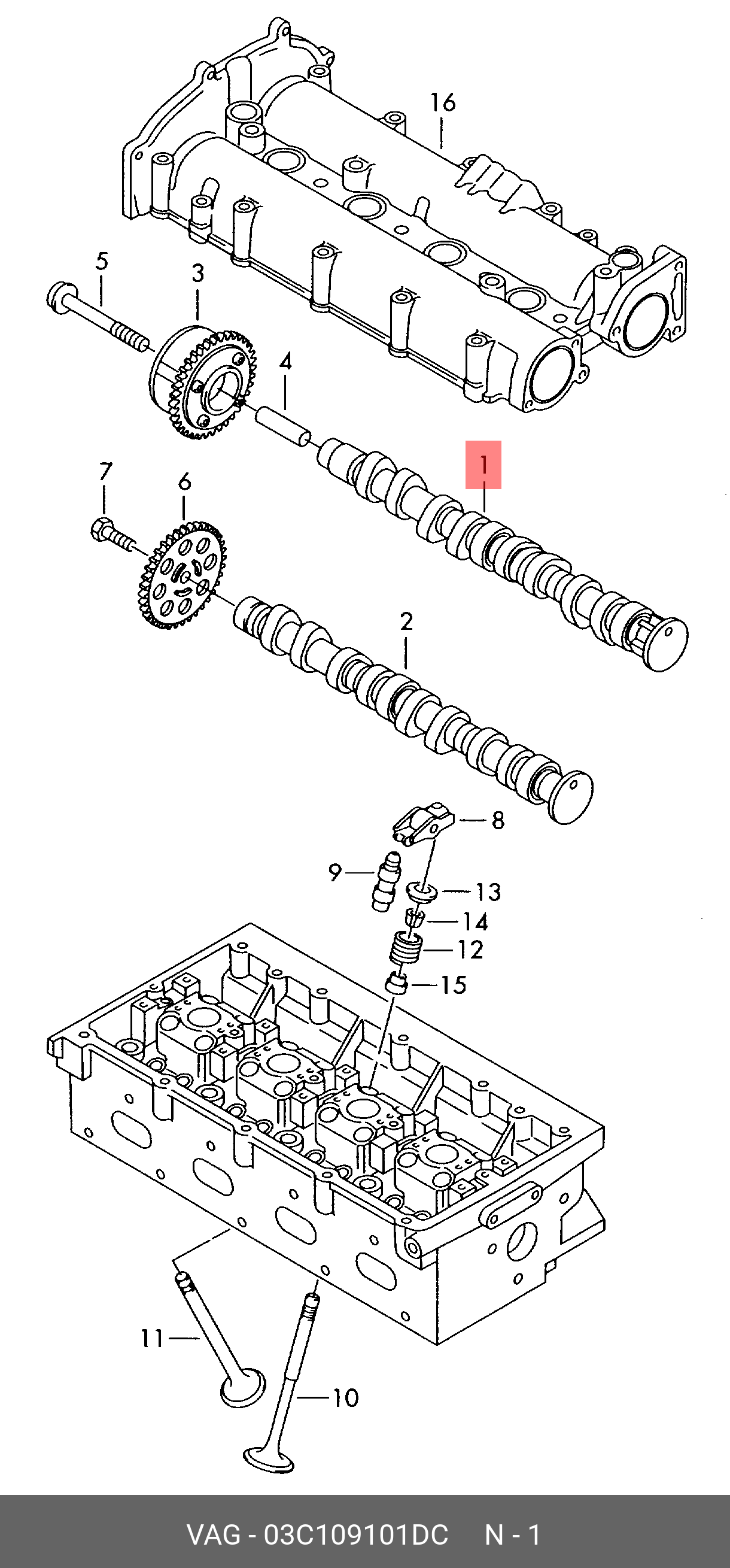 16
5
3
4
1
7
6
2
8
9
13
14
12
15
11
10

VAG - 03C109101DC N - 1