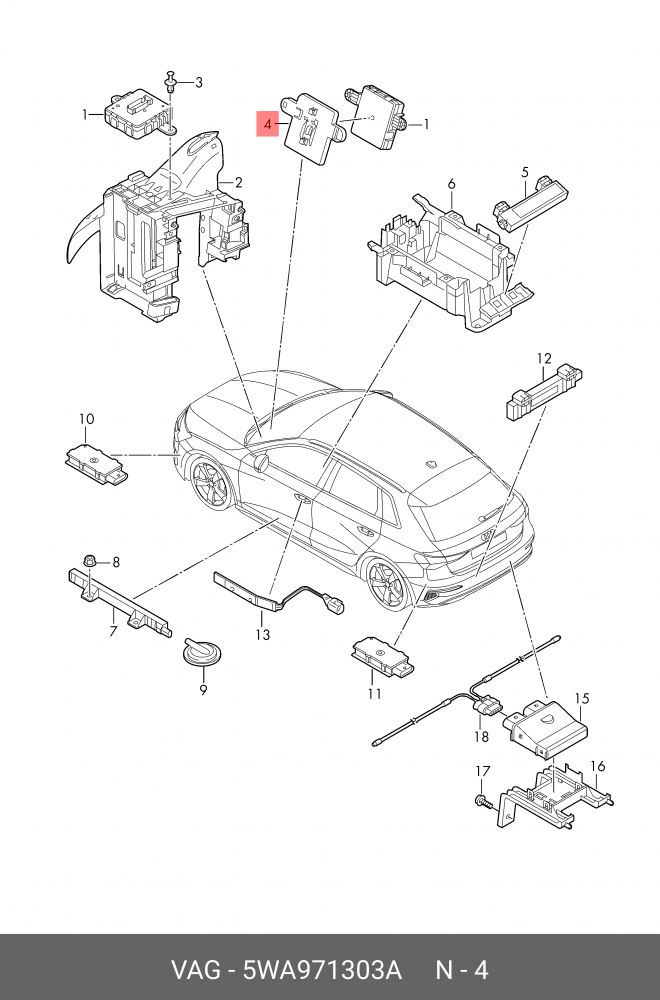 1
3
4
1
2
6
5
12
10
8
7
13
9
11
15
18
17
16

VAG - 5WA971303A N - 4