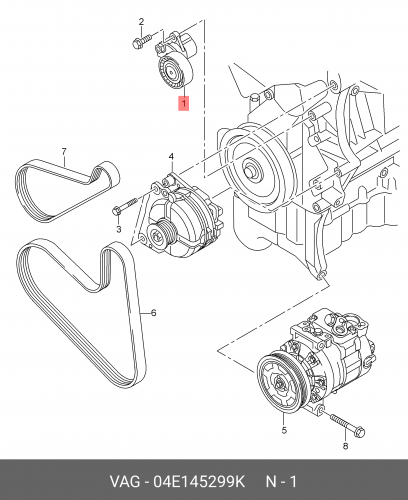 2
1
7
4
3
6
5
8
VAG - 04E145299K N - 1