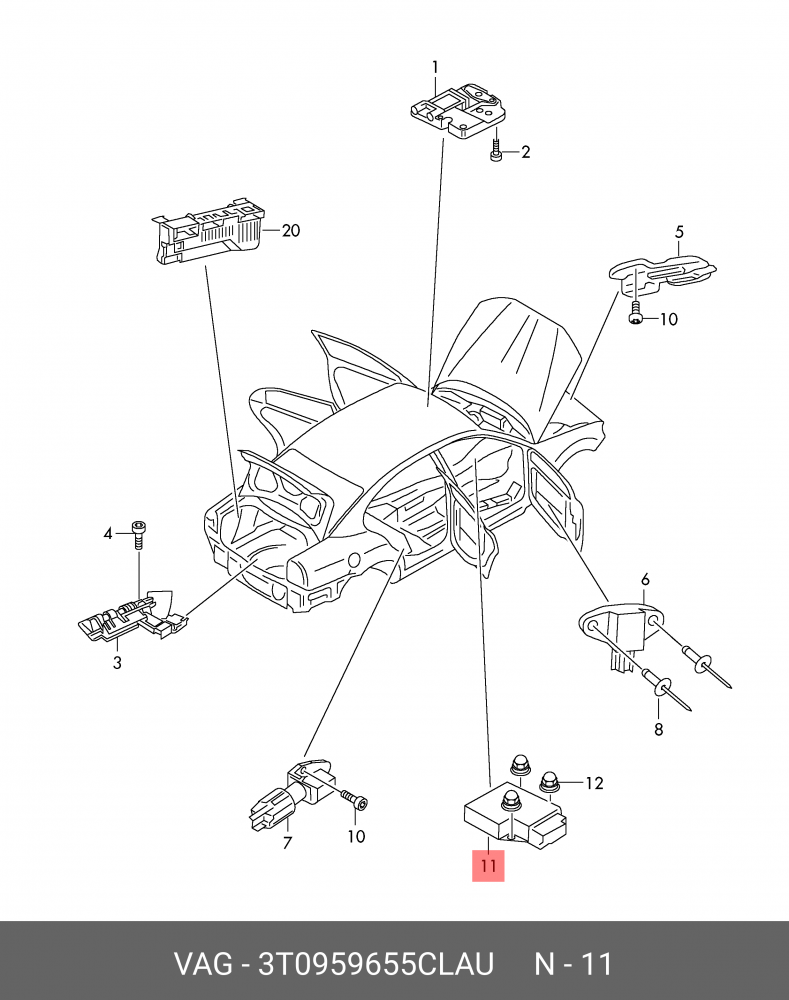 1
2
20
5
10
4
3
6
8
7
10
12
11

VAG - 3T0959655CLAU N - 11