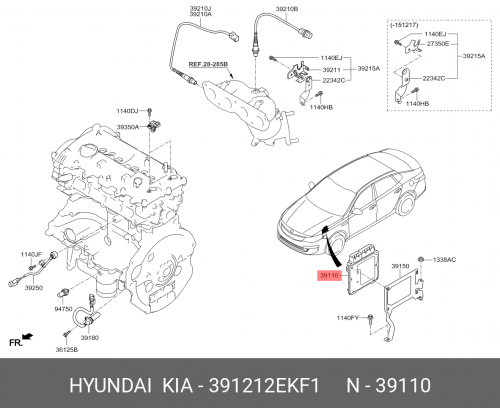 39210J
39210A

39210B

(-151217)

1140EJ
27350E
39215A
22342C
1140HB

REF.28-285B

1140EJ
39211
39215A
22342C
1140HB

1140DJ
39350A

1140JF
39250
94750
39180
36125B
FR.

39110
39150
1338AC
1140FY

HYUNDAI KIA - 391212EKF1 N - 39110