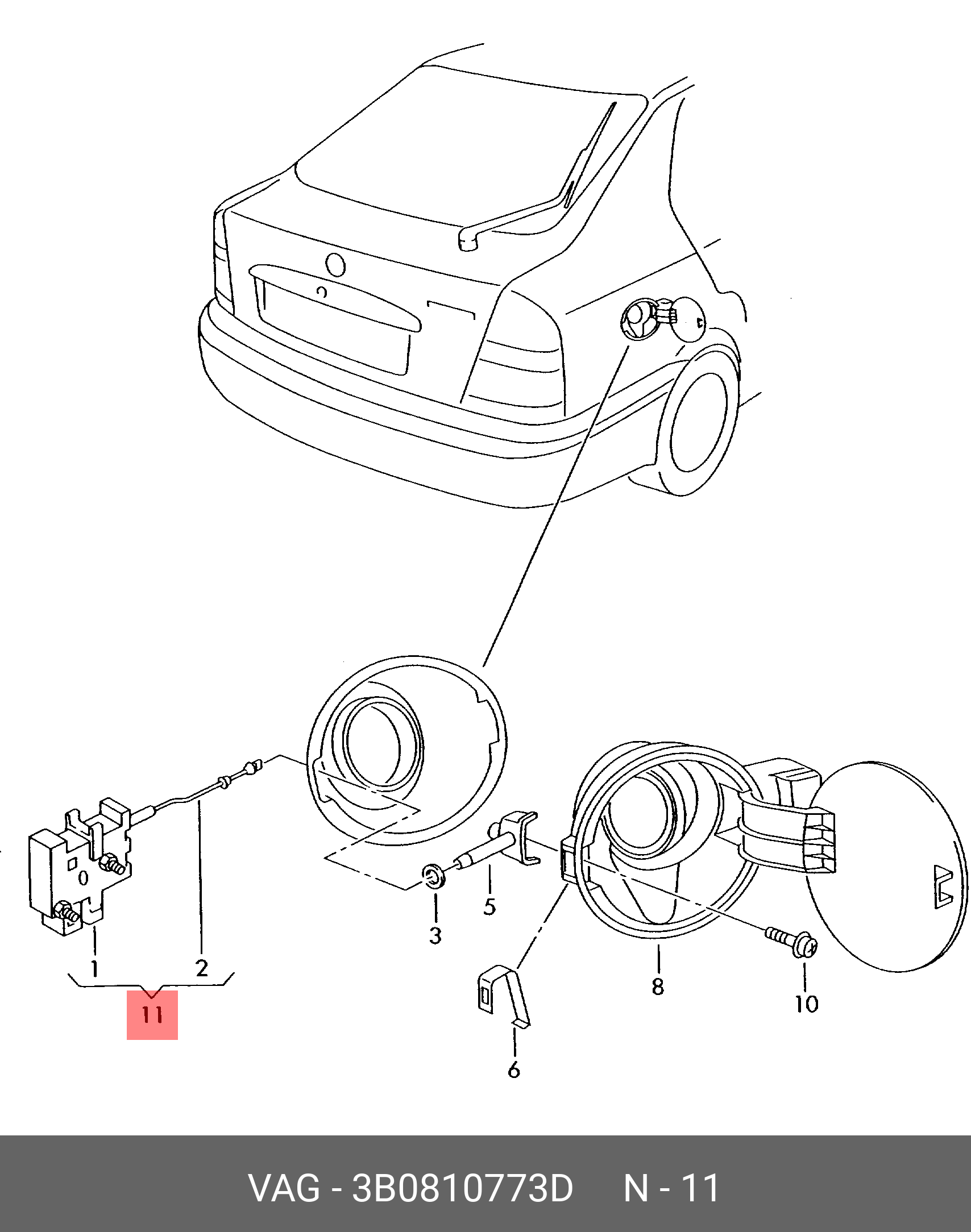 1
2
11
3
5
6
8
10

VAG - 3B0810773D N - 11