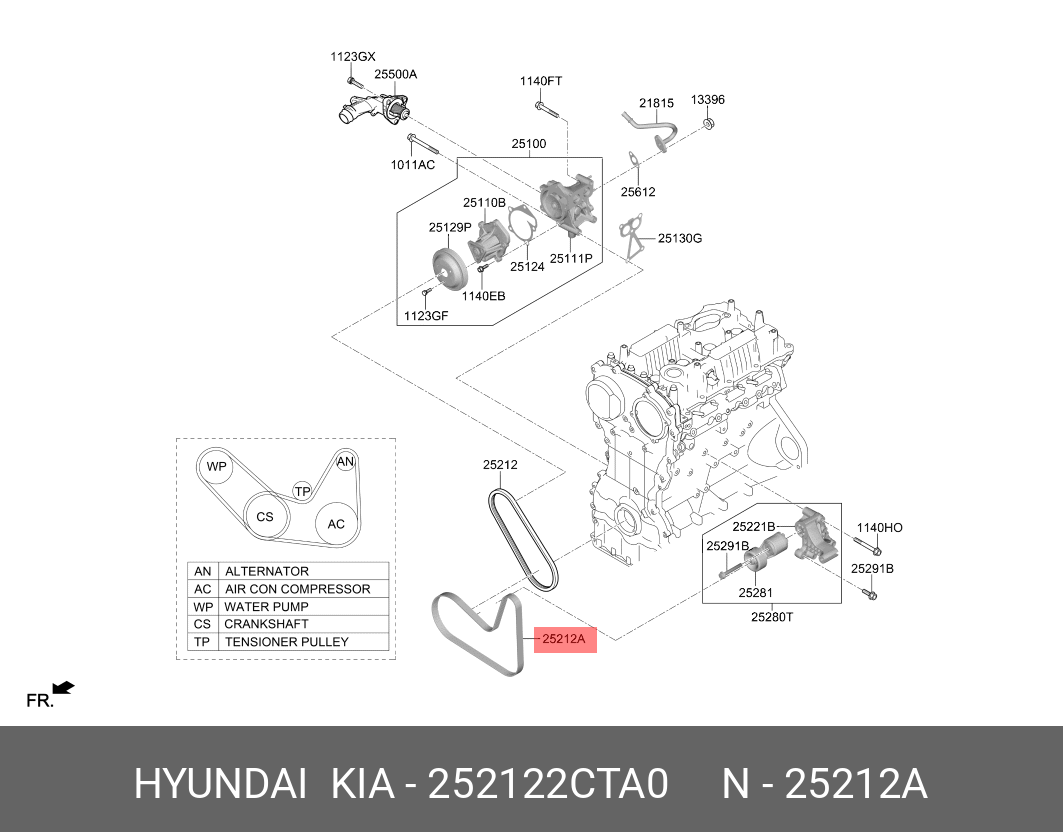 1123GX
25500A
1140FT
21815
13396
1011AC
25100
25612
25110B
25129P
25124
25111P
25130G
1140EB
1123GF
WP
AN
TP
CS
AC

| AN | ALTERNATOR |
|---|---|
| AC | AIR CON COMPRESSOR |
| WP | WATER PUMP |
| CS | CRANKSHAFT |
| TP | TENSIONER PULLEY |

25212
25221B
1140HO
25291B
25291B
25281
25280T
25212A
FR.

HYUNDAI KIA - 252122CTA0 N - 25212A