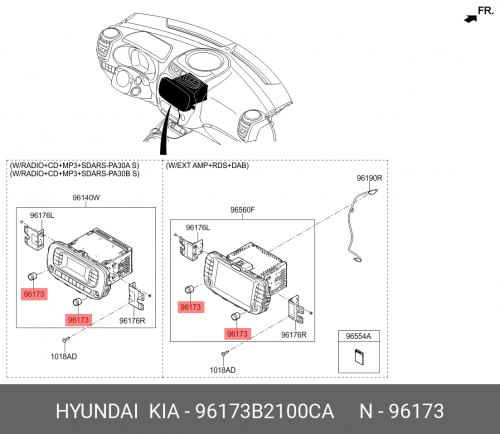 FR.

(W/RADIO+CD+MP3+SDARS-PA30A S)
(W/RADIO+CD+MP3+SDARS-PA30B S)

96140W

96176L

96173

96173

96176R

1018AD

(W/EXT AMP+RDS+DAB)

96190R

96560F

96176L

96173

96173

96176R

1018AD

96554A

HYUNDAI KIA - 96173B2100CA N - 96173