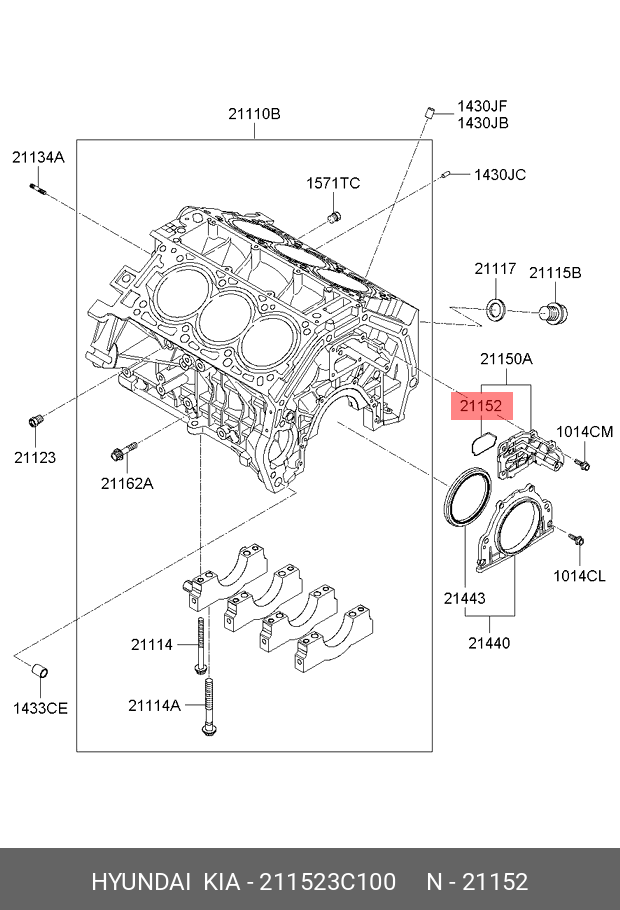 21110B
1430JF
1430JB
21134A
1571TC
1430JC
21117
21115B
21150A
21152
1014CM
21123
21162A
1014CL
21443
21440
21114
21114A
1433CE
HYUNDAI KIA - 211523C100 N - 21152