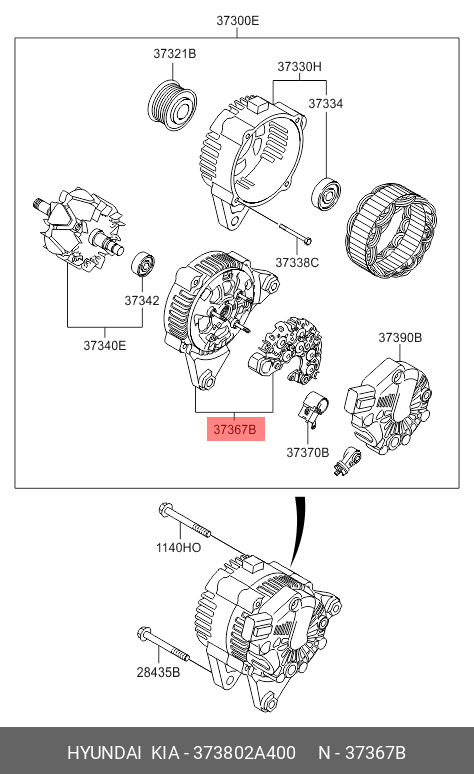 37300E

37321B

37330H

37334

37338C

37342

37340E

37390B

37367B

37370B

1140HO

28435B

HYUNDAI KIA - 373802A400 N - 37367B