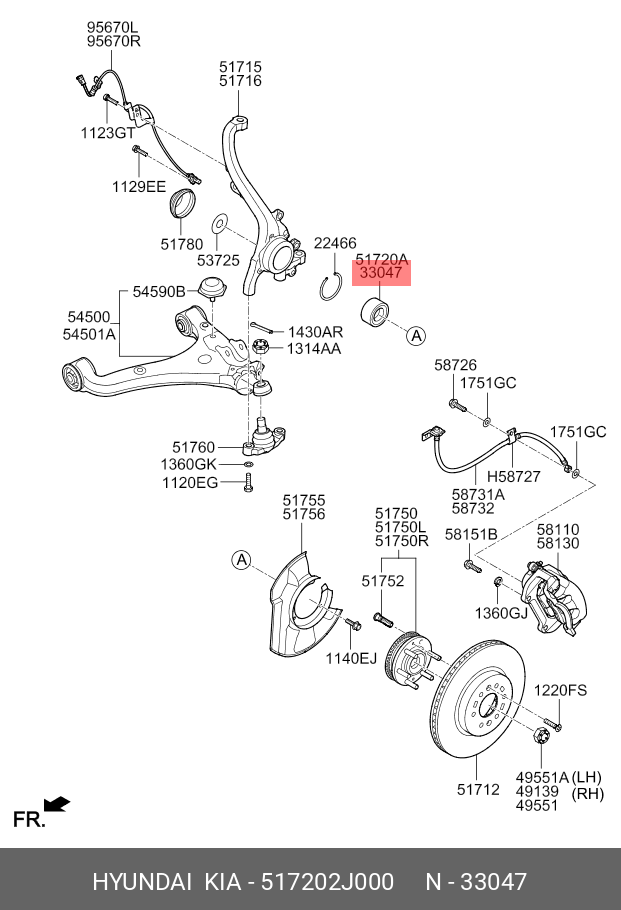 95670L
95670R

51715
51716

1123GT

1129EE

51780

53725

22466

51720A
33047

54590B

54500
54501A

1430AR
1314AA

A

58726
1751GC

1751GC

H58727

58731A
58732

51760
1360GK
1120EG

51755
51756

51750
51750L
51750R

58151B

58110
58130

A

51752

1360GJ

1140EJ

1220FS

51712

49551A (LH)
49139 (RH)
49551

FR.

HYUNDAI KIA - 517202J000 N - 33047