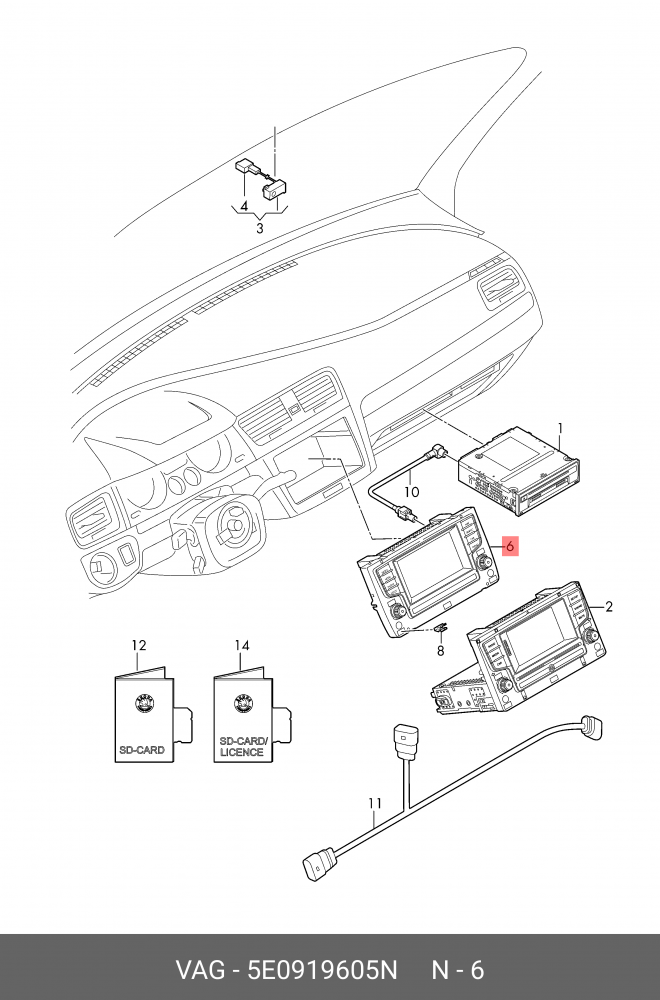 4
3
1
10
6
2
8
12
14
SD-CARD
SD-CARD/ LICENCE
11
VAG - 5E0919605N N - 6