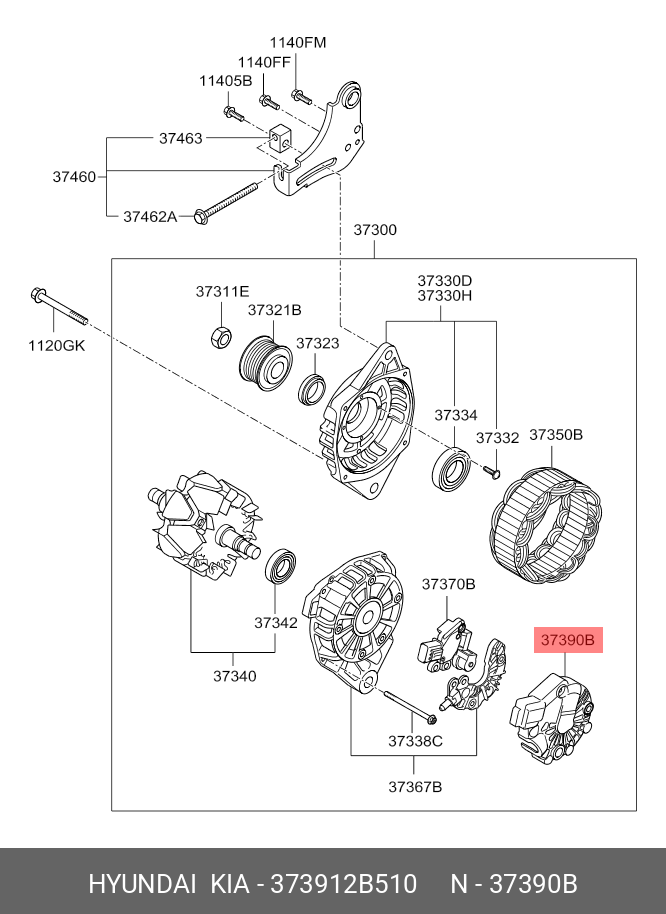 1140FM
1140FF
11405B
37463
37460
37462A
37300
1120GK
37311E
37321B
37323
37330D
37330H
37334
37332
37350B
37342
37340
37370B
37390B
37338C
37367B

HYUNDAI KIA - 373912B510 N - 37390B