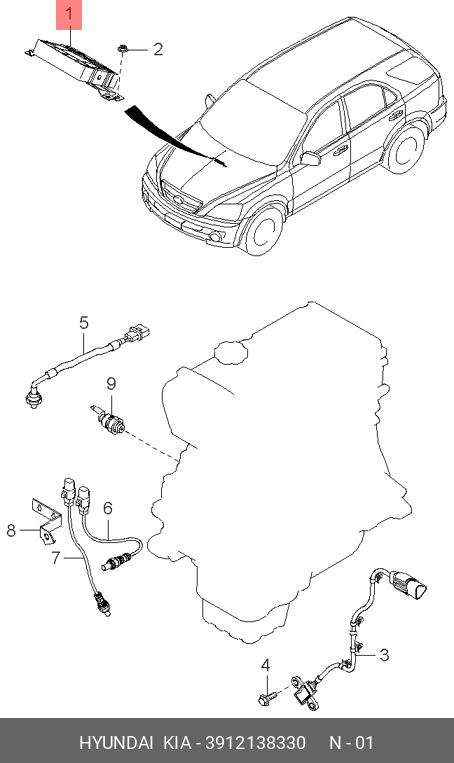 1
2
5
9
6
8
7
3
4
HYUNDAI KIA - 3912138330 N - 01