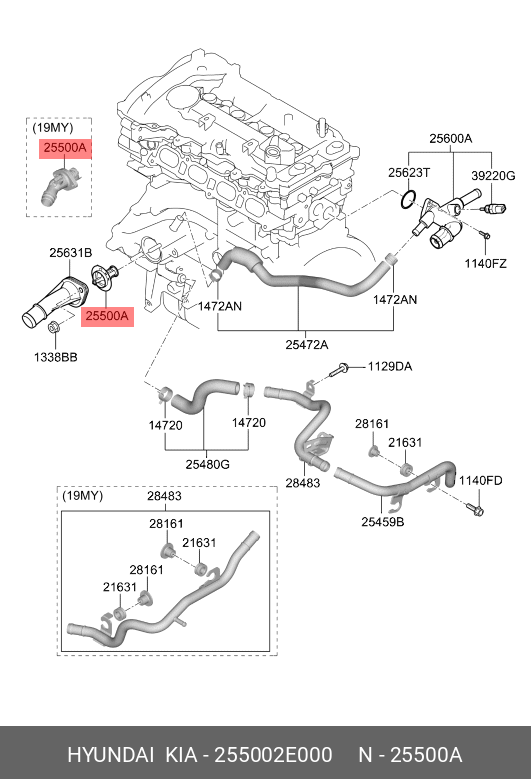 (19MY)
25500A

25600A
25623T
39220G
1140FZ

25631B
25500A
1338BB

1472AN
1472AN
25472A

1129DA

14720
14720
25480G

28161
21631
28483
1140FD
25459B

(19MY)
28483
28161
21631
28161
21631

HYUNDAI KIA - 255002E000 N - 25500A