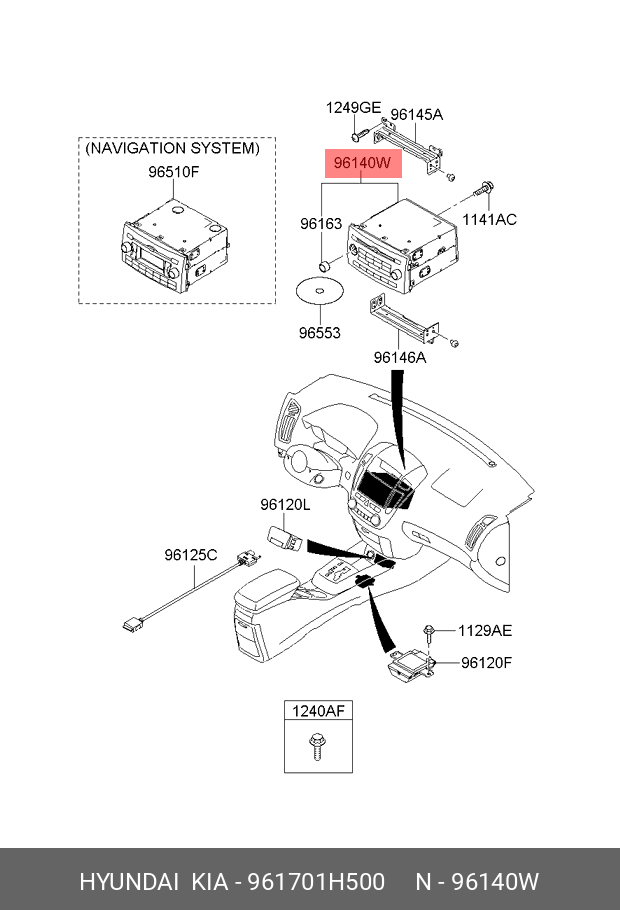 (NAVIGATION SYSTEM)
96510F

1249GE
96145A
96140W
96163
1141AC
96553
96146A

96120L
96125C
1129AE
96120F

1240AF

HYUNDAI KIA - 961701H500 N - 96140W