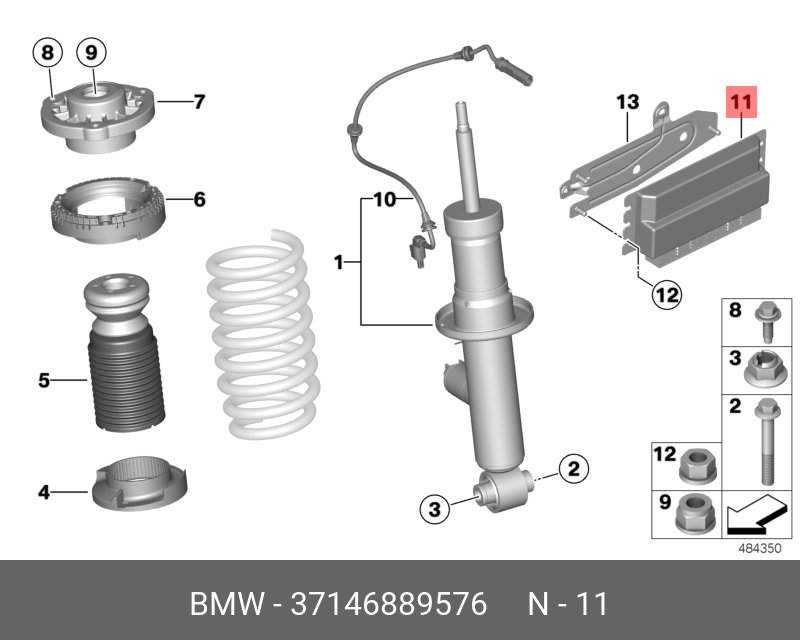 8 9
7
6
5
4
10
1
3
2
13
11
12
8
3
2
12
9
484350

BMW - 37146889576 N - 11