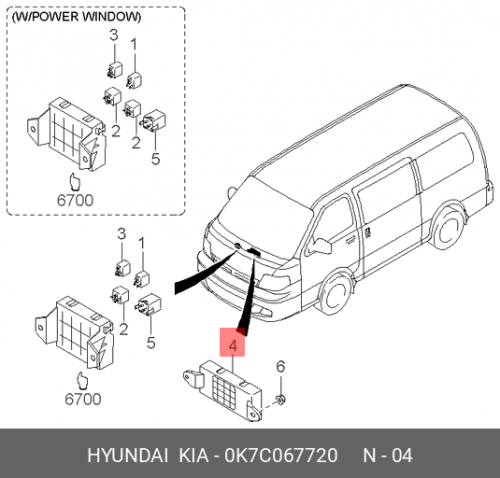 (W/POWER WINDOW)

3
1
2
2
5
6700

3
1
2
5
6700

4
6

HYUNDAI KIA - 0K7C067720 N - 04