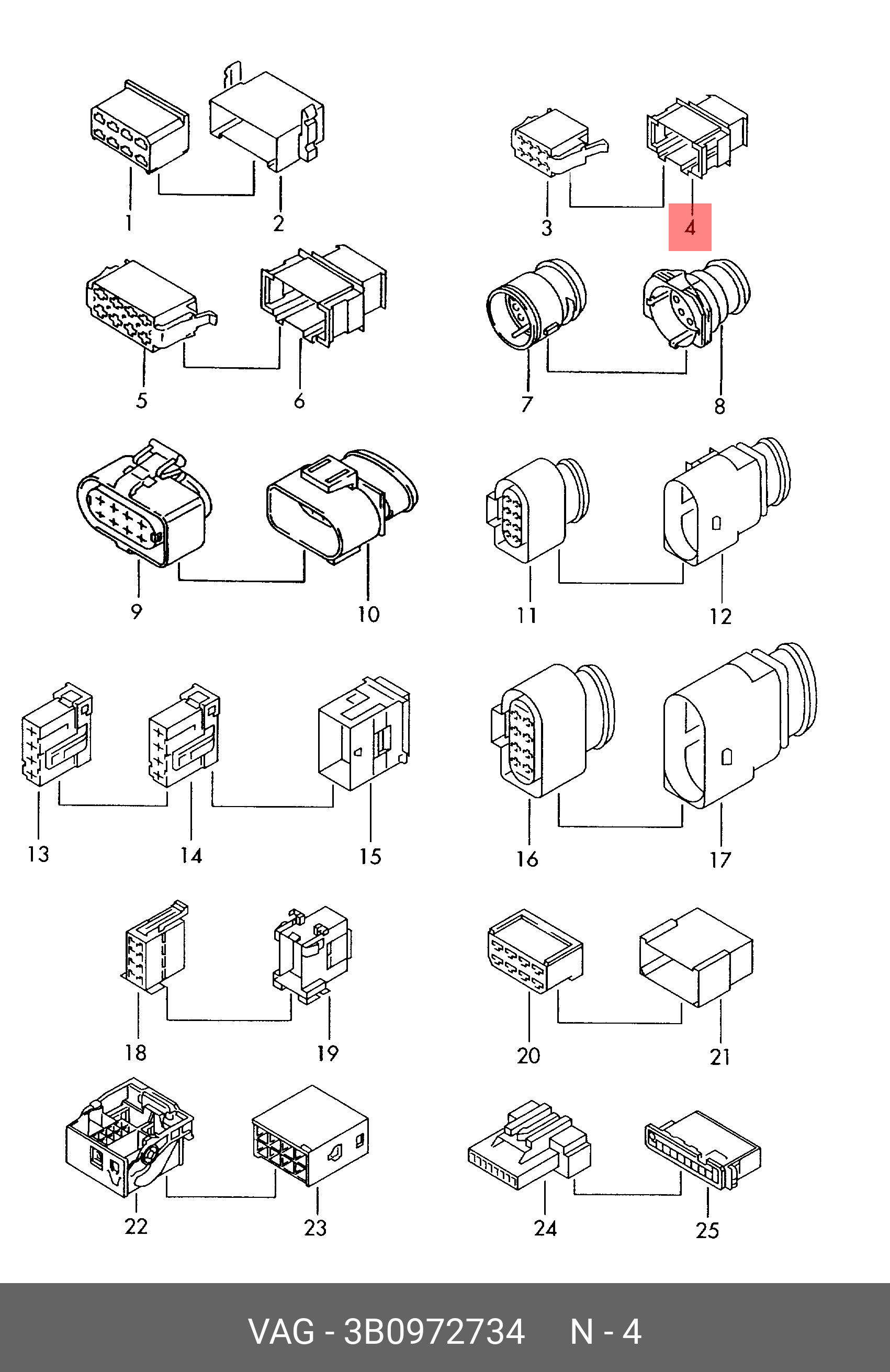 1 2 3 4
5 6 7 8
9 10 11 12
13 14 15 16 17
18 19 20 21
22 23 24 25

VAG - 3B0972734 N - 4