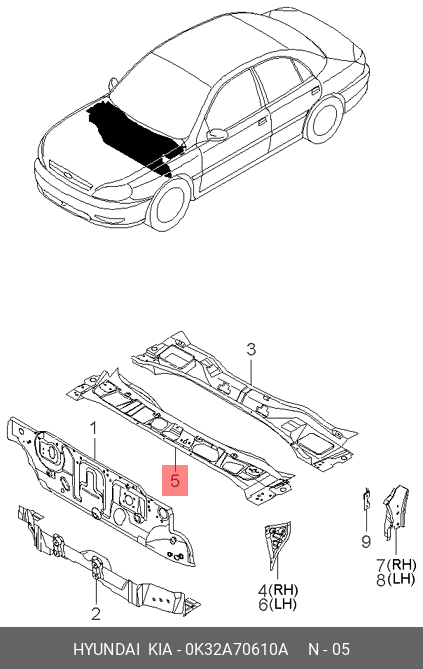 3
1
5
9
7(RH)
8(LH)
4(RH)
6(LH)
2

HYUNDAI KIA - 0K32A70610A N - 05