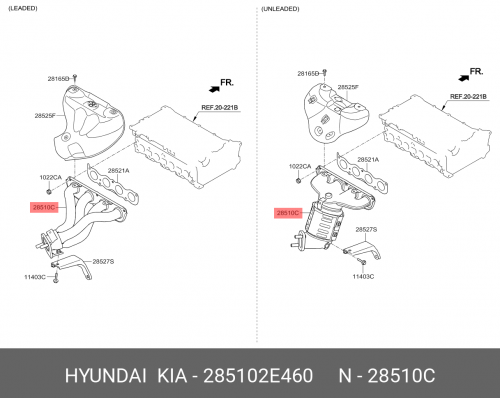 (LEADED)

28165D
FR.
28525F
REF.20-221B
1022CA
28521A
28510C
28527S
11403C

(UNLEADED)

28165D
FR.
28525F
REF.20-221B
1022CA
28521A
28510C
28527S
11403C

HYUNDAI KIA - 285102E460 N - 28510C