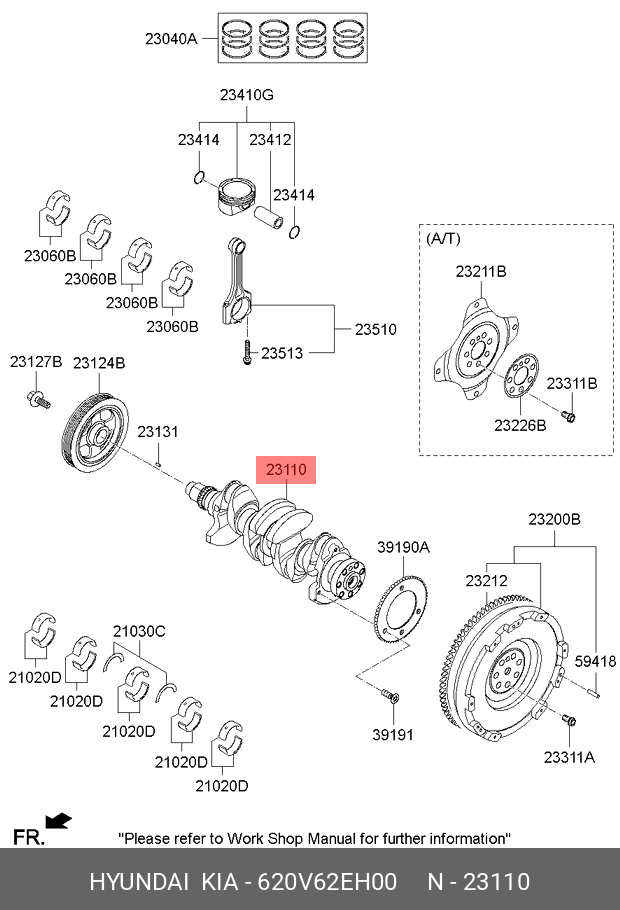 23040A

23410G

23414

23412

23414

23060B

23060B

23060B

23060B

23510

23513

(A/T)

23211B

23311B

23226B

23127B

23124B

23131

23110

39190A

23200B

23212

59418

23311A

39191

21030C

21020D

21020D

21020D

21020D

21020D

FR.

"Please refer to Work Shop Manual for further information"

HYUNDAI KIA - 620V62EH00 N - 23110