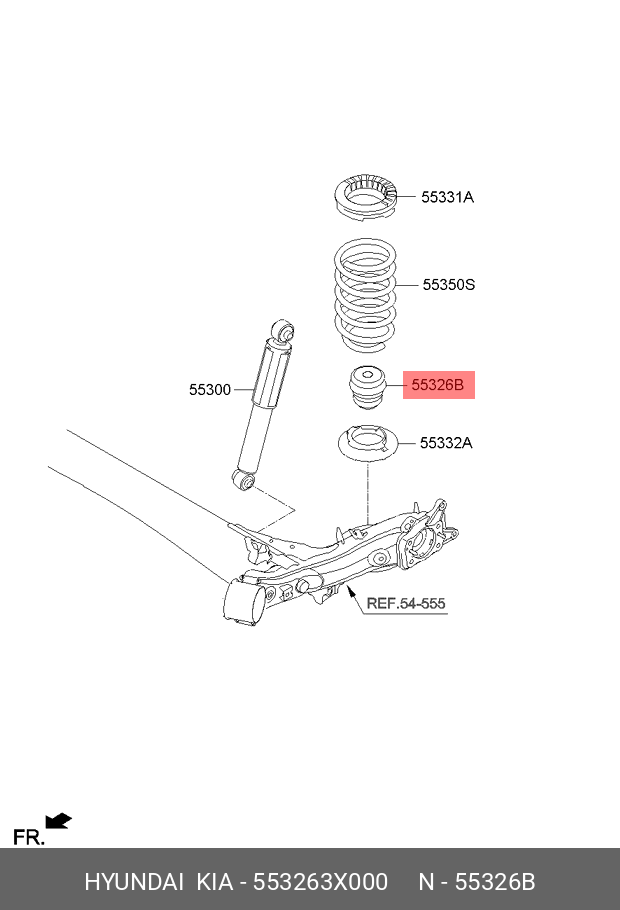 55331A

55350S

55300

55326B

55332A

REF.54-555

FR.

HYUNDAI KIA - 553263X000 N - 55326B