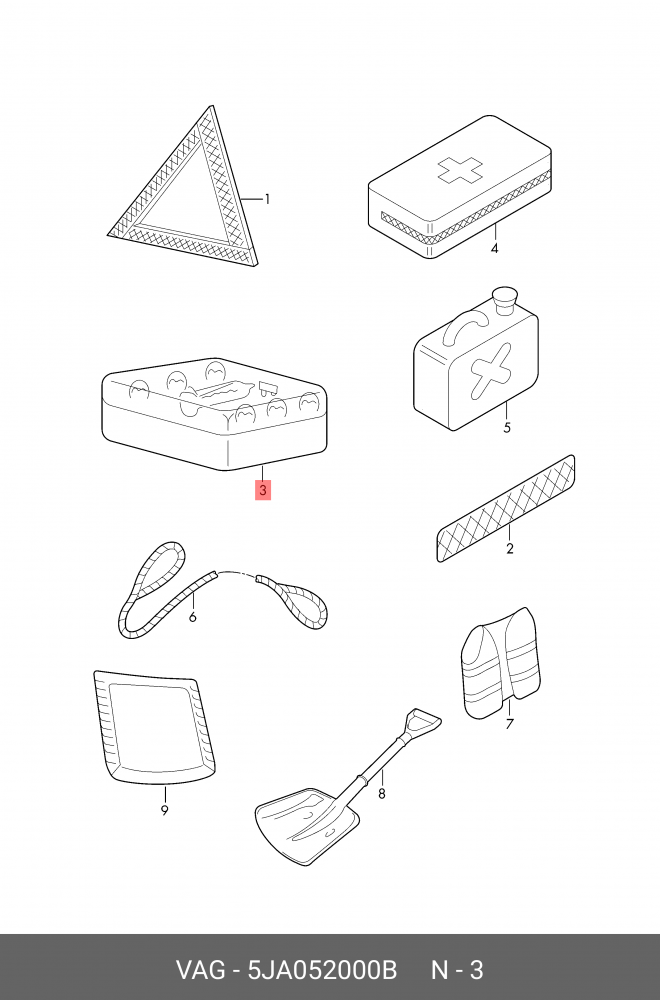 1

4

5

3

2

6

7

9

8

VAG - 5JA052000B N - 3