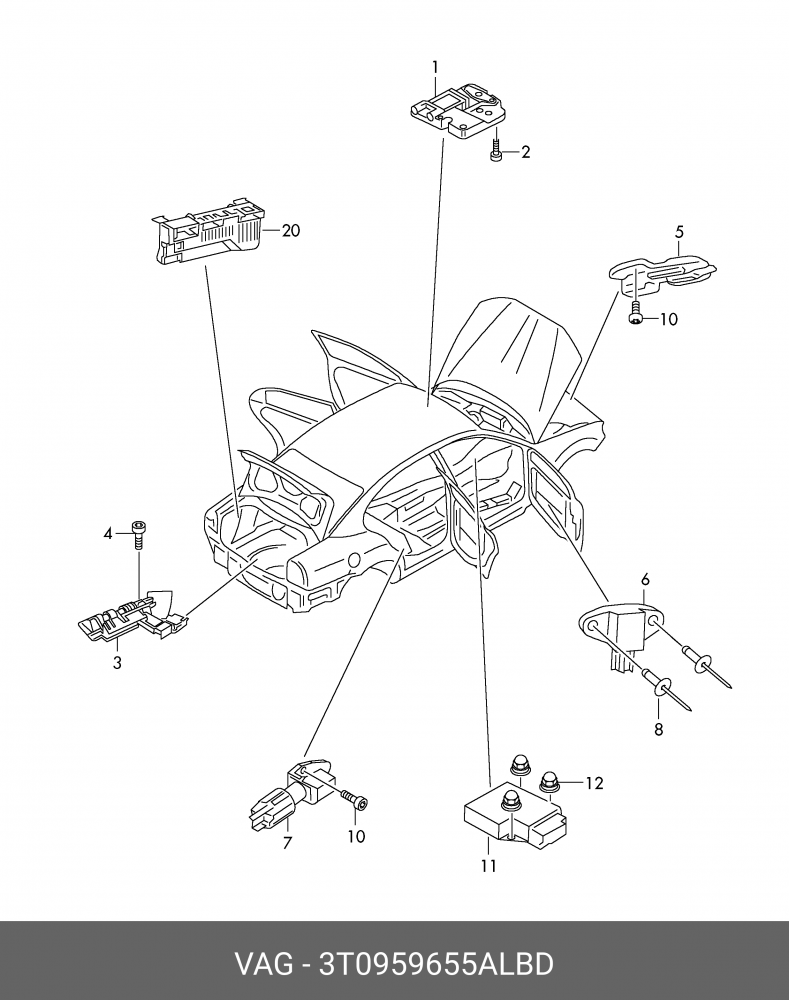 1
2
20
5
10
4
3
6
8
7
10
12
11
VAG - 3T0959655ALBD