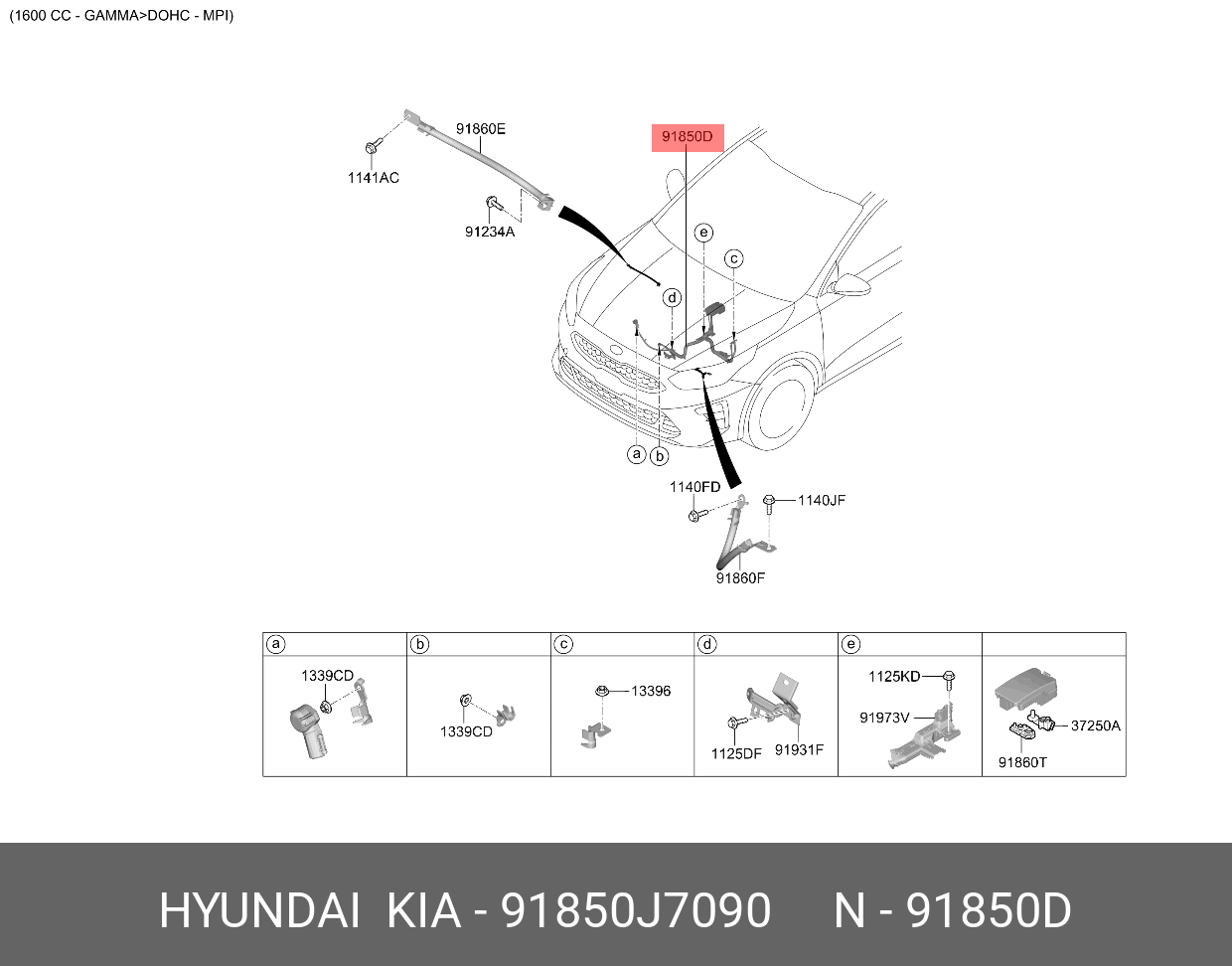 (1600 CC - GAMMA>DOHC - MPI)

91860E
1141AC
91234A
91850D
e
c
d
a
b
1140FD
1140JF
91860F

| a | b | c | d | e | |
|---|---|---|---|---|---|
| 1339CD | 1339CD | 13396 | 1125DF 91931F | 1125KD 91973V | 37250A 91860T |

HYUNDAI KIA - 91850J7090 N - 91850D