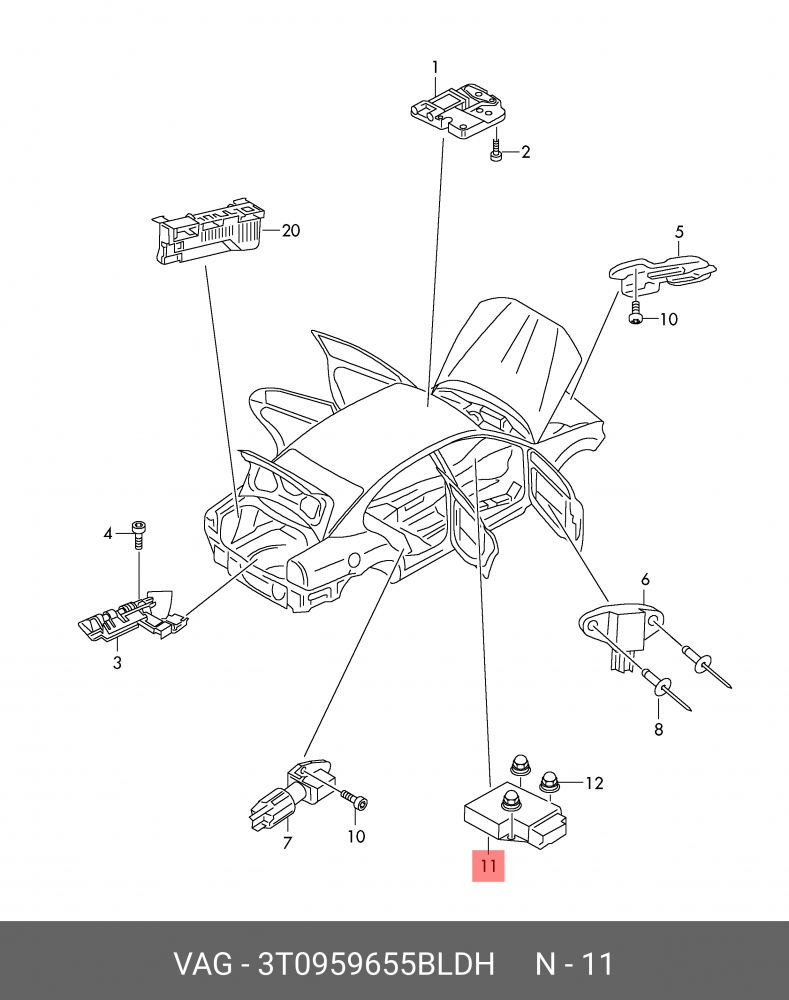 1
2
20
5
10
4
3
6
8
7
10
12
11

VAG - 3T0959655BLDH N - 11