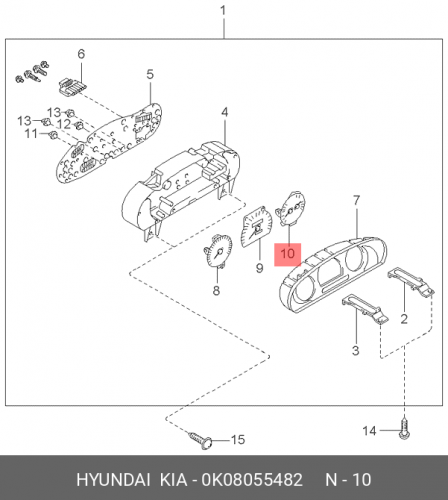 1
6
5
13
13
12
11
4
7
10
9
8
2
3
14
15
HYUNDAI KIA - 0K08055482 N - 10