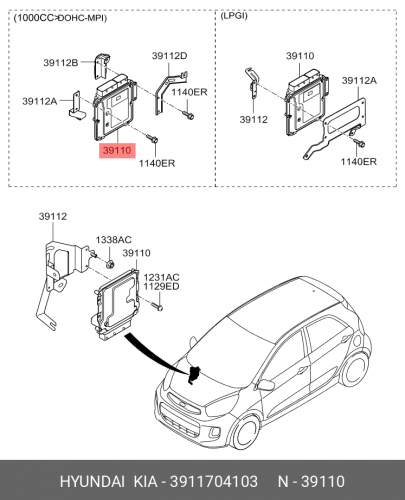 (1000CC>DOHC-MPI)

39112B
39112D
39112A
1140ER
39110
1140ER

(LPGI)

39110
39112A
39112
1140ER

39112
1338AC
39110
1231AC
1129ED

HYUNDAI KIA - 3911704103 N - 39110