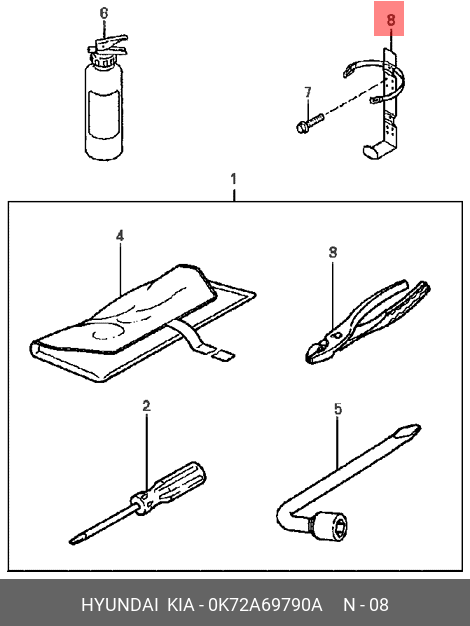 6

8

7

1

4

8

2

5

HYUNDAI KIA - 0K72A69790A N - 08