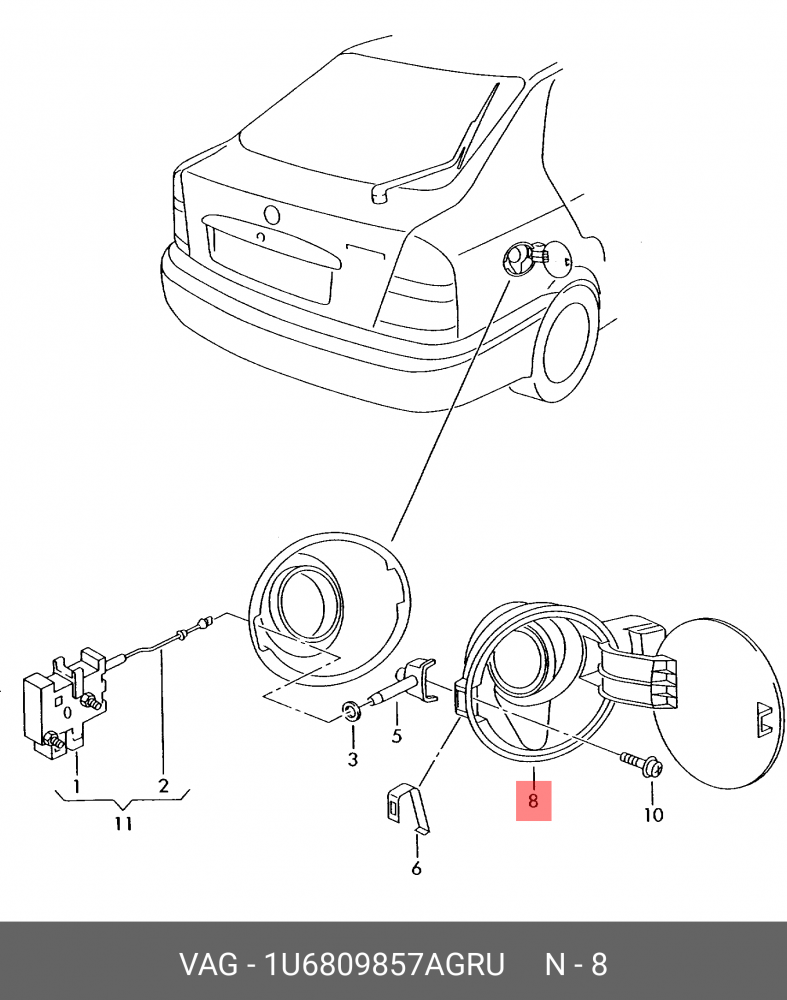 1
2
11
3
5
6
8
10
VAG - 1U6809857AGRU N - 8