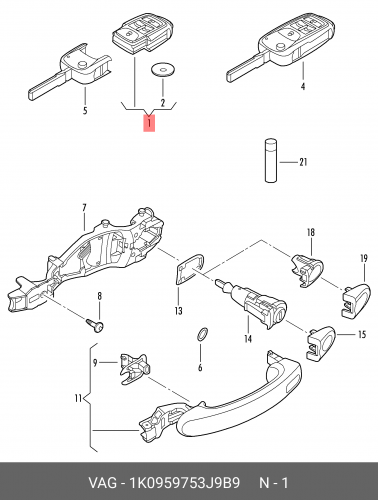 5
2
1
4
21
7
18
19
8
13
14
15
6
9
11
VAG - 1K0959753J9B9 N - 1