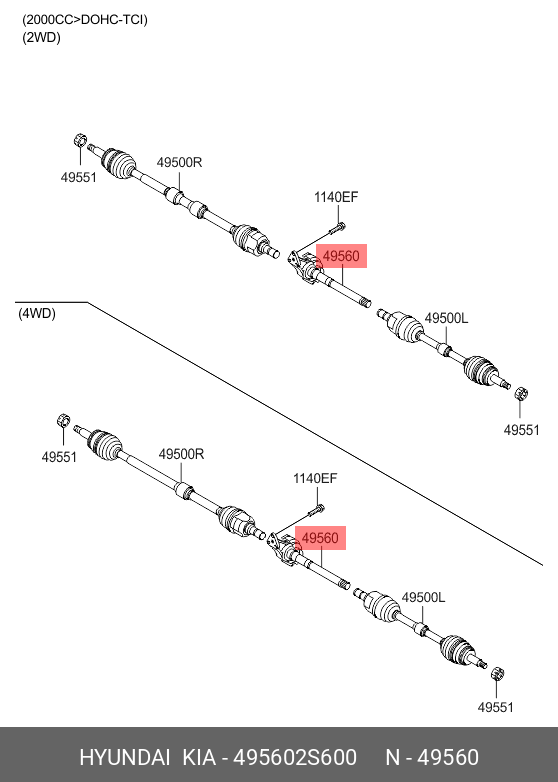 (2000CC>DOHC-TCI)
(2WD)

49551
49500R
1140EF
49560
49500L
49551

(4WD)

49551
49500R
1140EF
49560
49500L
49551

HYUNDAI KIA - 495602S600 N - 49560