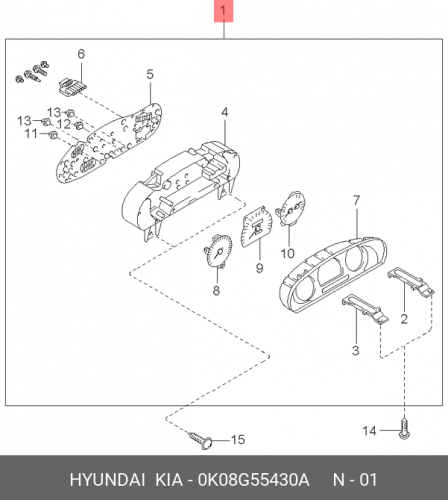 1

6

5

13

13

12

11

4

7

10

9

8

2

3

14

15

HYUNDAI KIA - 0K08G55430A N - 01